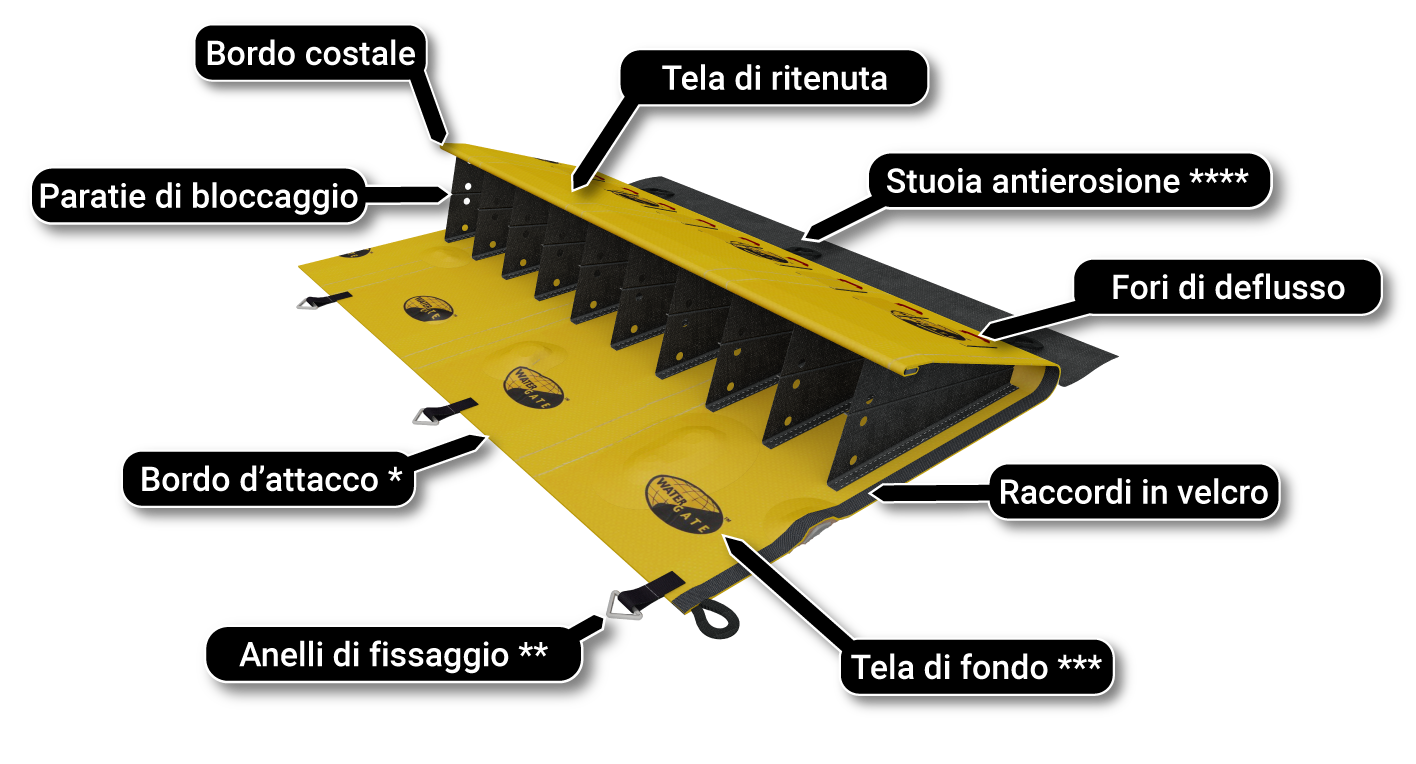 Bordo costale

Tela di ritenuta

Paratie di bloccaggio

Stuoia antierosione ****

Fori di deflusso

WATER GATE

WATER GATE

WATER GATE

Bordo d'attacco *

Raccordi in velcro

Anelli di fissaggio **

Tela di fondo ***